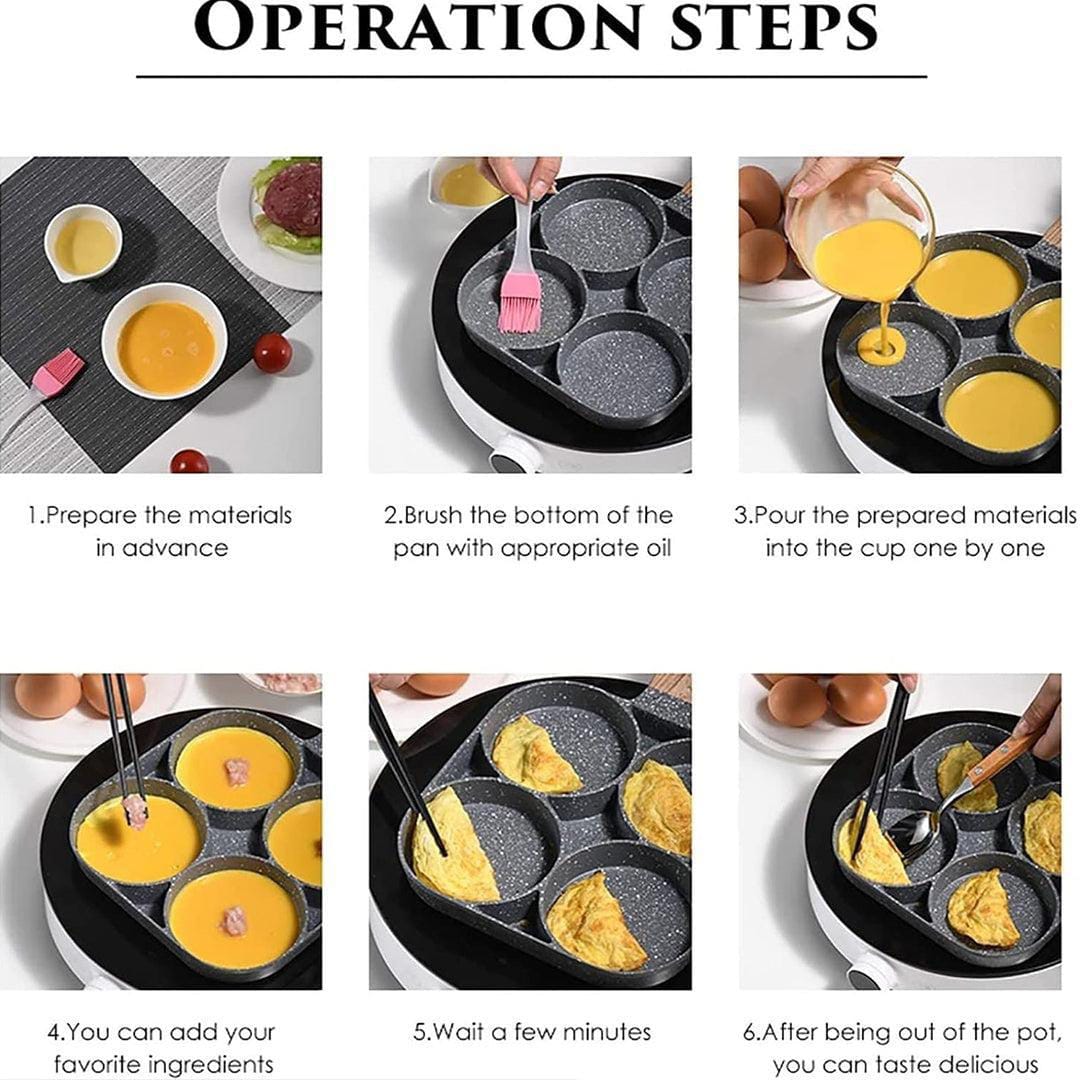 OPERATION STEPS

1.Prepare the materials in advance

2.Brush the bottom of the pan with appropriate oil

3.Pour the prepared materials into the cup one by one

4.You can add your favorite ingredients

5.Wait a few minutes

6.After being out of the pot, you can taste delicious